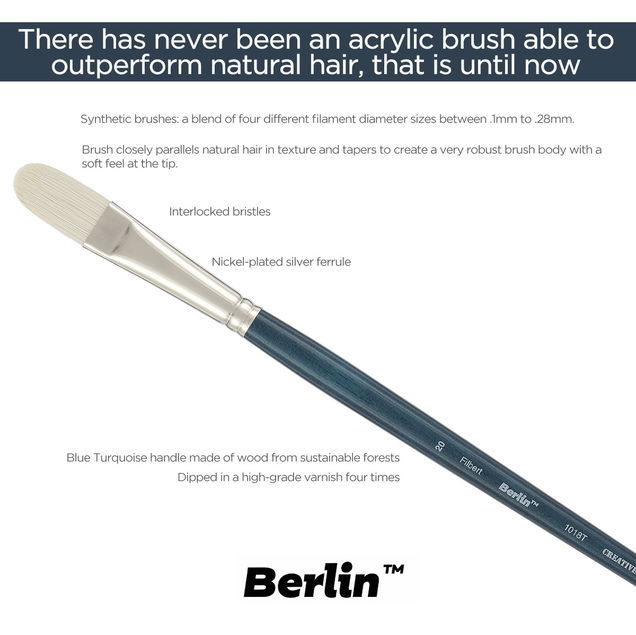 There has never been an acrylic brush able to outperform natural hair, that is until now

Synthetic brushes: a blend of four different filament diameter sizes between .1mm to .28mm.

Brush closely parallels natural hair in texture and tapers to create a very robust brush body with a soft feel at the tip.

Interlocked bristles

Nickel-plated silver ferrule

Blue Turquoise handle made of wood from sustainable forests

Dipped in a high-grade varnish four times

20 Filbert Berlin™ 1018T CREATIVE

Berlin™