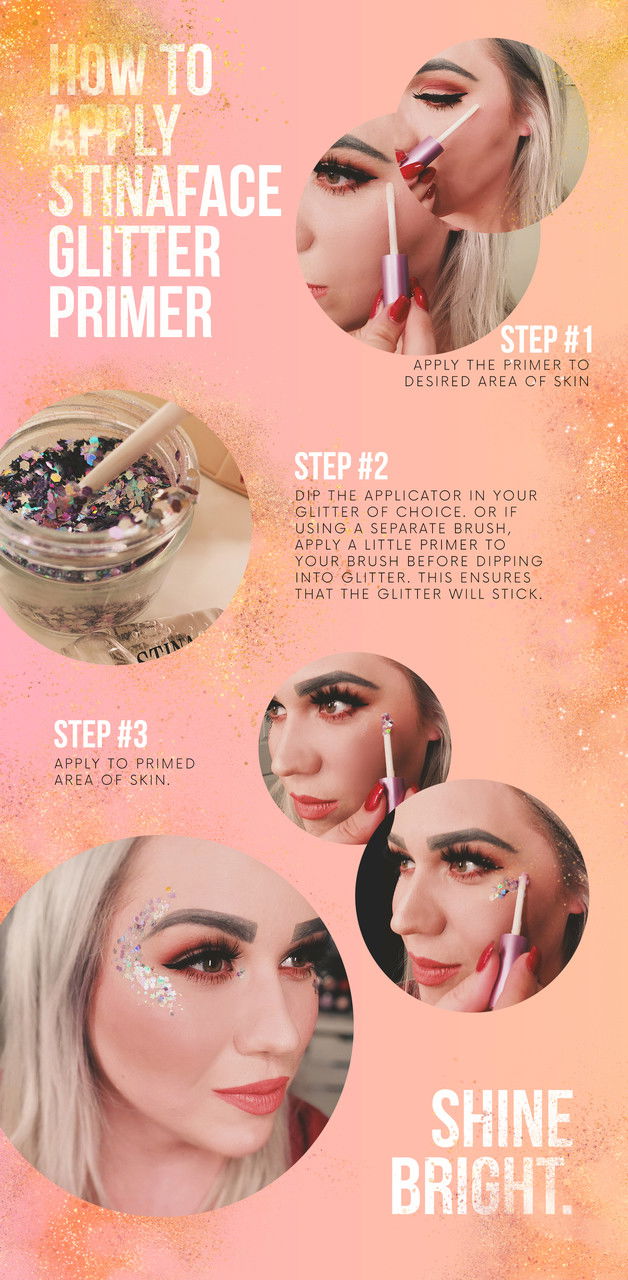 HOW TO APPLY STINAFACE GLITTER PRIMER

STEP #1
APPLY THE PRIMER TO DESIRED AREA OF SKIN

STEP #2
DIP THE APPLICATOR IN YOUR GLITTER OF CHOICE. OR IF USING A SEPARATE BRUSH, APPLY A LITTLE PRIMER TO YOUR BRUSH BEFORE DIPPING INTO GLITTER. THIS ENSURES THAT THE GLITTER WILL STICK.

STIN

STEP #3
APPLY TO PRIMED AREA OF SKIN.

SHINE BRIGHT.